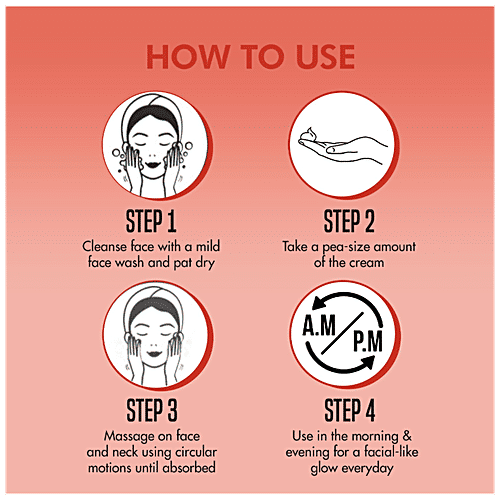 HOW TO USE

STEP 1
Cleanse face with a mild face wash and pat dry

STEP 2
Take a pea-size amount of the cream

STEP 3
Massage on face and neck using circular motions until absorbed

A.M
P.M

STEP 4
Use in the morning & evening for a facial-like glow everyday