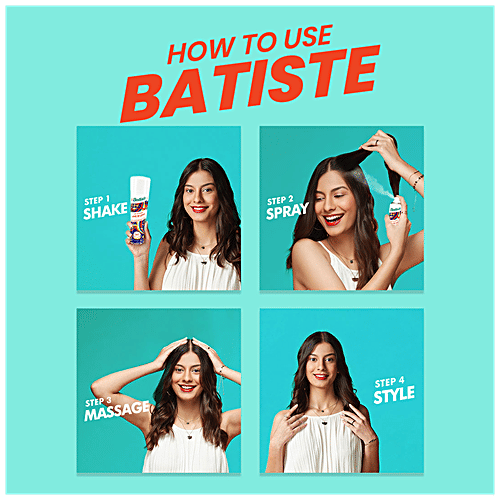 HOW TO USE
BATISTE

STEP 1
SHAKE

STEP 2
SPRAY

STEP 3
MASSAGE

STEP 4
STYLE