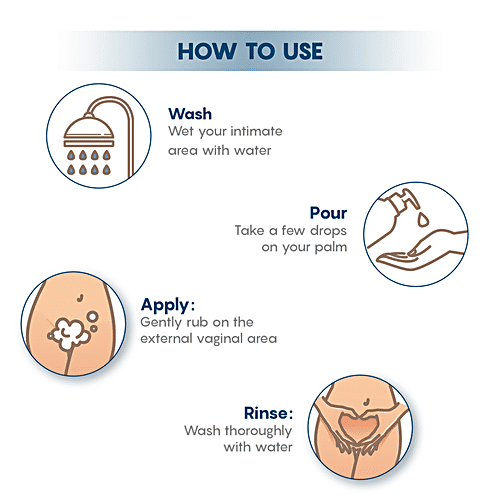 HOW TO USE

Wash
Wet your intimate area with water

Pour
Take a few drops on your palm

Apply:
Gently rub on the external vaginal area

Rinse:
Wash thoroughly with water