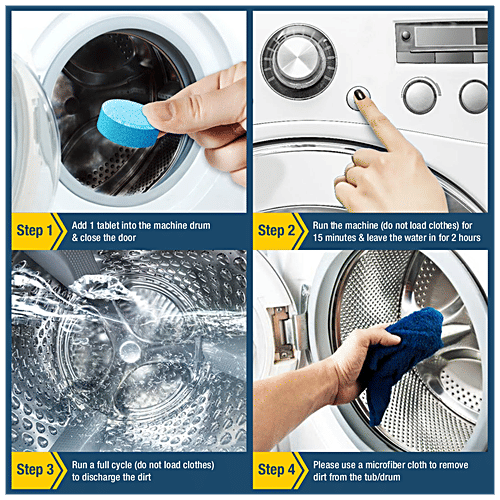 Step 1
Add 1 tablet into the machine drum & close the door

Step 2
Run the machine (do not load clothes) for 15 minutes & leave the water in for 2 hours

Step 3
Run a full cycle (do not load clothes) to discharge the dirt

Step 4
Please use a microfiber cloth to remove dirt from the tub/drum