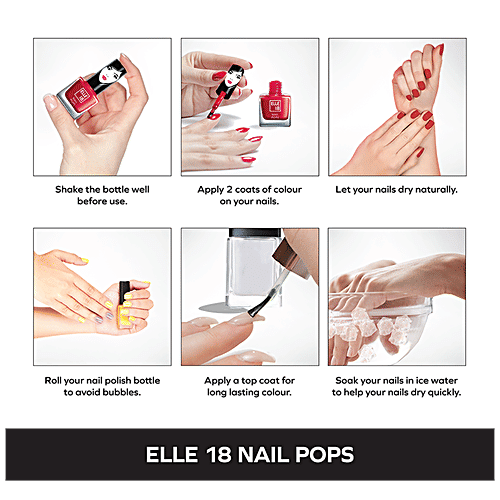 Shake the bottle well before use.

Apply 2 coats of colour on your nails.

Let your nails dry naturally.

Roll your nail polish bottle to avoid bubbles.

Apply a top coat for long lasting colour.

Soak your nails in ice water to help your nails dry quickly.

ELLE 18 NAIL POPS