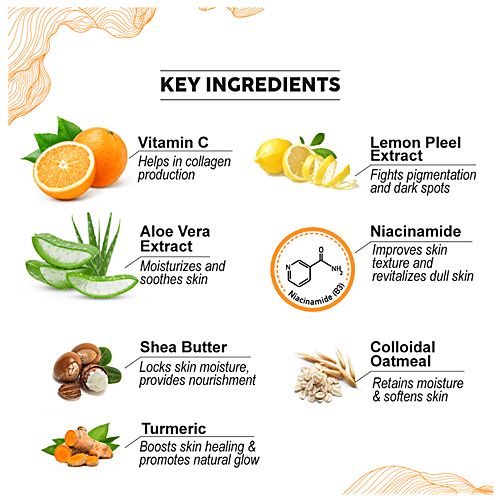 KEY INGREDIENTS

Vitamin C
Helps in collagen production

Lemon Pleel Extract
Fights pigmentation and dark spots

Aloe Vera Extract
Moisturizes and soothes skin

Niacinamide
Improves skin texture and revitalizes dull skin

N
O
$NH_2$
Niacinamide (B3)

Shea Butter
Locks skin moisture, provides nourishment

Colloidal Oatmeal
Retains moisture & softens skin

Turmeric
Boosts skin healing & promotes natural glow