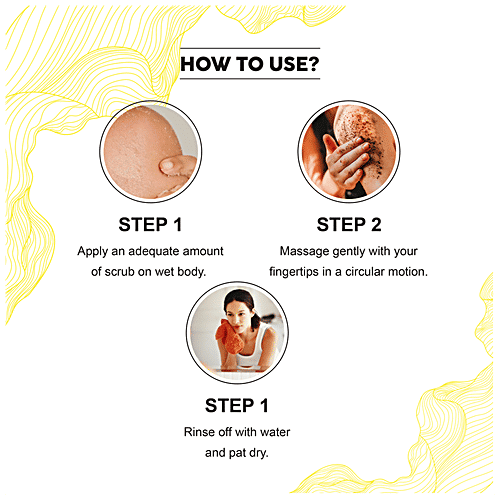 HOW TO USE?

STEP 1

Apply an adequate amount of scrub on wet body.

STEP 2

Massage gently with your fingertips in a circular motion.

STEP 1

Rinse off with water and pat dry.