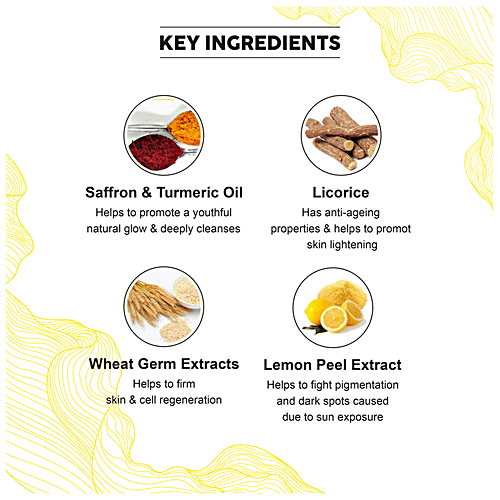 KEY INGREDIENTS

Saffron & Turmeric Oil
Helps to promote a youthful natural glow & deeply cleanses

Licorice
Has anti-ageing properties & helps to promot skin lightening

Wheat Germ Extracts
Helps to firm skin & cell regeneration

Lemon Peel Extract
Helps to fight pigmentation and dark spots caused due to sun exposure