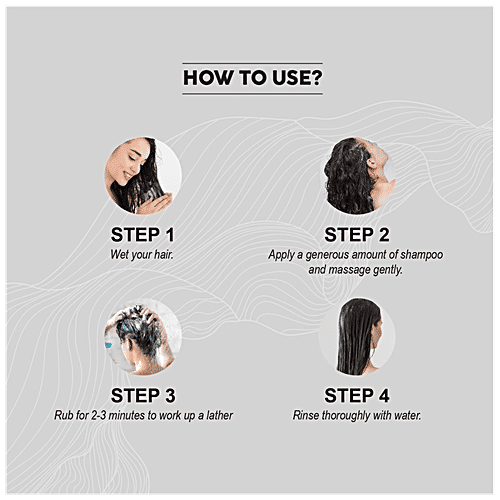 HOW TO USE?

STEP 1
Wet your hair.

STEP 2
Apply a generous amount of shampoo and massage gently.

STEP 3
Rub for 2-3 minutes to work up a lather

STEP 4
Rinse thoroughly with water.