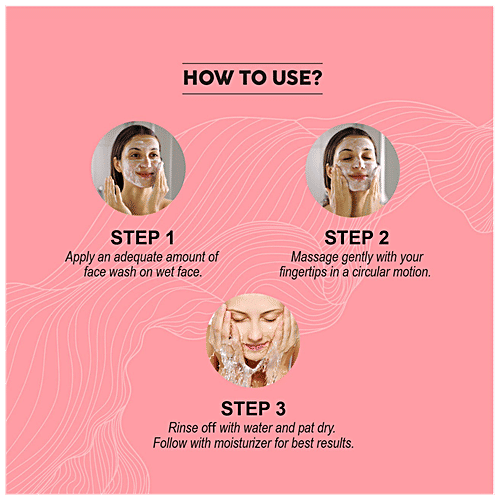 HOW TO USE?

STEP 1
Apply an adequate amount of face wash on wet face.

STEP 2
Massage gently with your fingertips in a circular motion.

STEP 3
Rinse off with water and pat dry. Follow with moisturizer for best results.