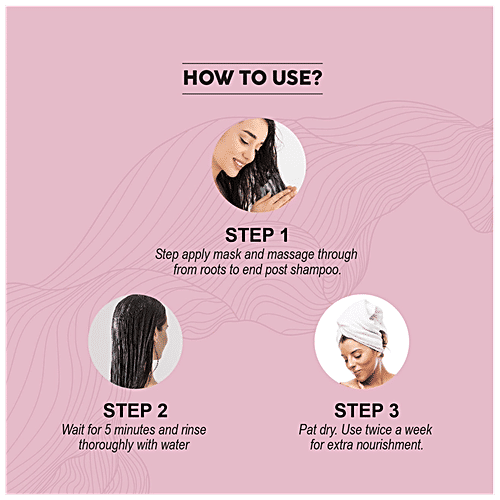 HOW TO USE?

STEP 1
Step apply mask and massage through from roots to end post shampoo.

STEP 2
Wait for 5 minutes and rinse thoroughly with water

STEP 3
Pat dry. Use twice a week for extra nourishment.