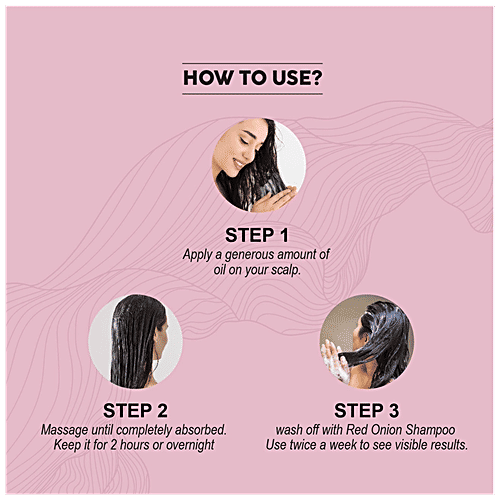 HOW TO USE?

STEP 1
Apply a generous amount of oil on your scalp.

STEP 2
Massage until completely absorbed. Keep it for 2 hours or overnight

STEP 3
wash off with Red Onion Shampoo
Use twice a week to see visible results.