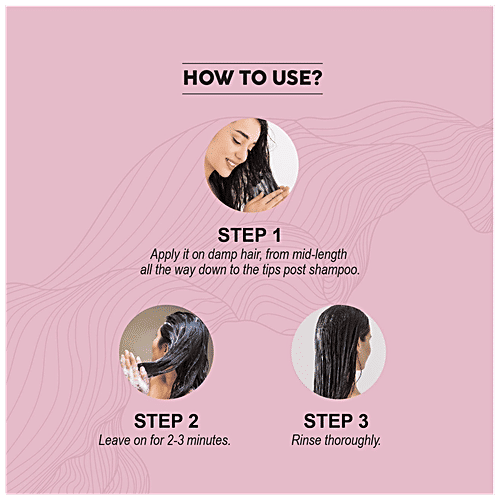 HOW TO USE?

STEP 1
Apply it on damp hair, from mid-length all the way down to the tips post shampoo.

STEP 2
Leave on for 2-3 minutes.

STEP 3
Rinse thoroughly.