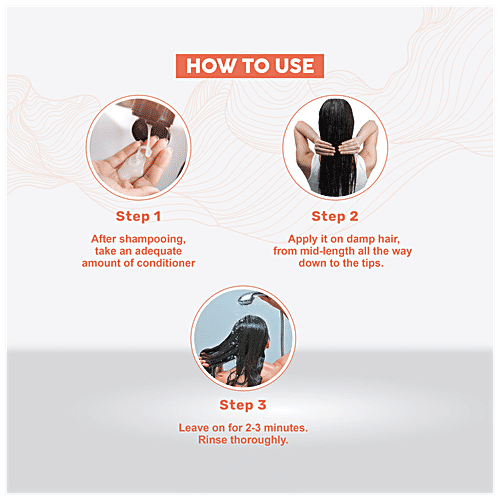 HOW TO USE

Step 1

After shampooing, take an adequate amount of conditioner

Step 2

Apply it on damp hair, from mid-length all the way down to the tips.

Step 3

Leave on for 2-3 minutes. Rinse thoroughly.