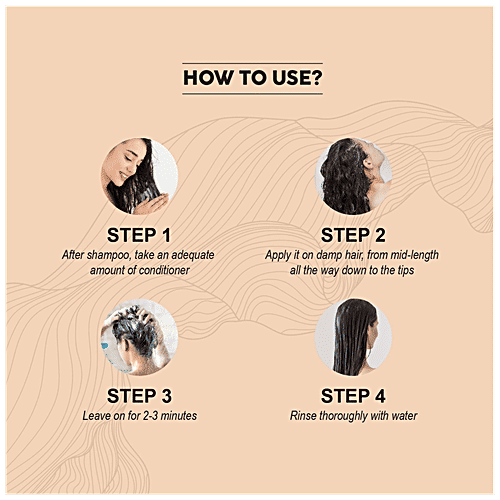 HOW TO USE?

STEP 1
After shampoo, take an adequate amount of conditioner

STEP 2
Apply it on damp hair, from mid-length all the way down to the tips

STEP 3
Leave on for 2-3 minutes

STEP 4
Rinse thoroughly with water