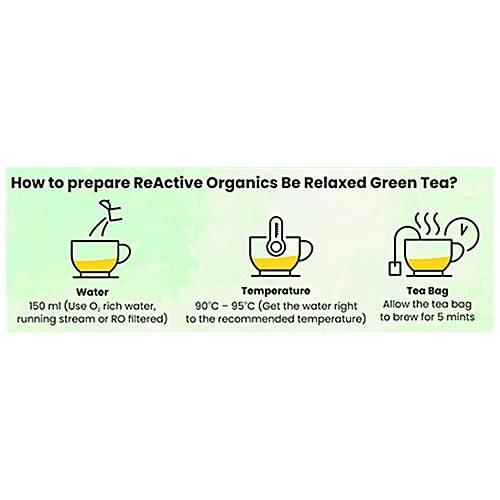 How to prepare ReActive Organics Be Relaxed Green Tea?

Water
150 ml (Use $O_2$ rich water, running stream or RO filtered)

Temperature
90°C – 95°C (Get the water right to the recommended temperature)

Tea Bag
Allow the tea bag to brew for 5 mints