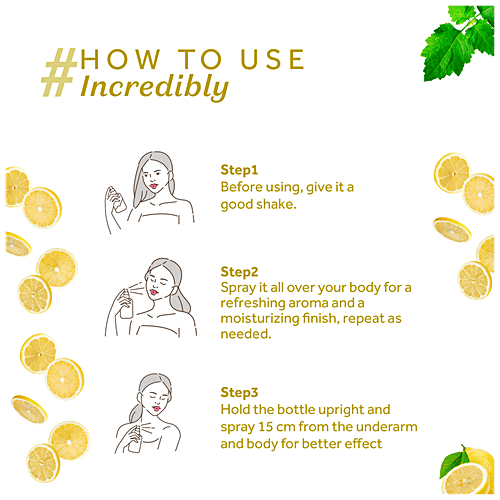 #HOW TO USE
Incredibly

Step1
Before using, give it a good shake.

Step2
Spray it all over your body for a refreshing aroma and a moisturizing finish, repeat as needed.

Step3
Hold the bottle upright and spray 15 cm from the underarm and body for better effect