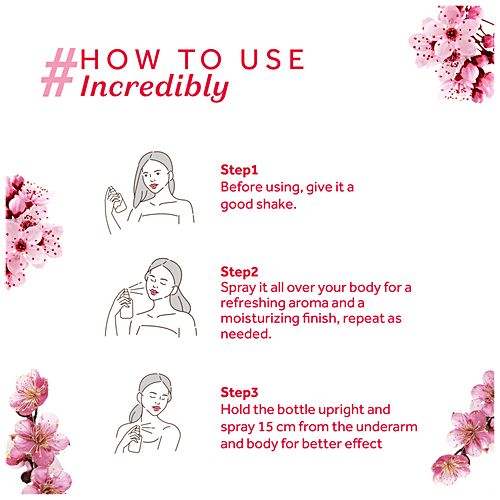 #HOW TO USE
Incredibly

Step1
Before using, give it a good shake.

Step2
Spray it all over your body for a refreshing aroma and a moisturizing finish, repeat as needed.

Step3
Hold the bottle upright and spray 15 cm from the underarm and body for better effect