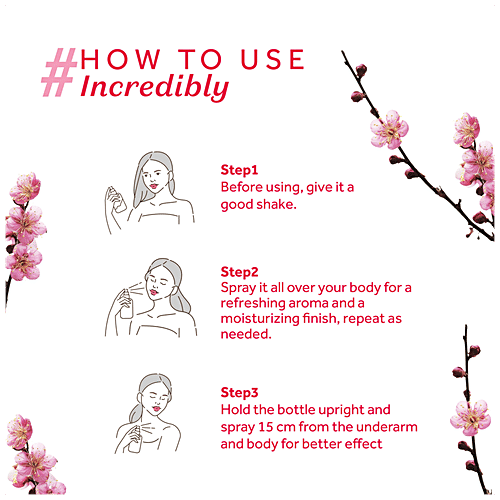 #HOW TO USE
Incredibly

Step1
Before using, give it a good shake.

Step2
Spray it all over your body for a refreshing aroma and a moisturizing finish, repeat as needed.

Step3
Hold the bottle upright and spray 15 cm from the underarm and body for better effect