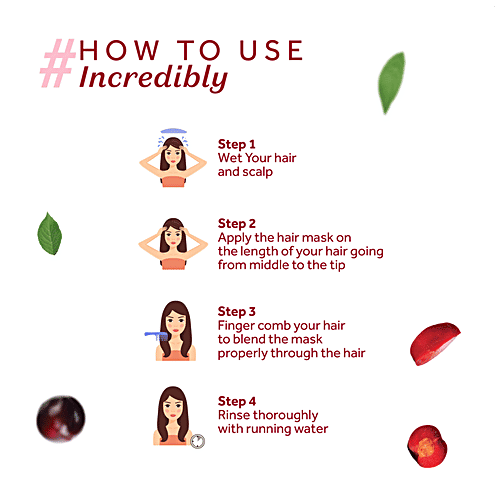 #HOW TO USE
Incredibly

Step 1
Wet Your hair and scalp

Step 2
Apply the hair mask on the length of your hair going from middle to the tip

Step 3
Finger comb your hair to blend the mask properly through the hair

Step 4
Rinse thoroughly with running water