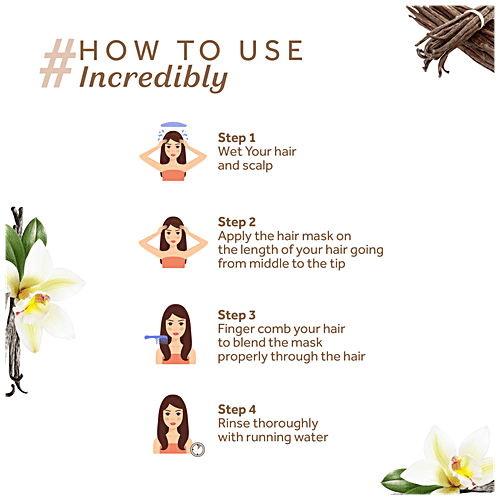 #HOW TO USE
Incredibly

Step 1
Wet Your hair and scalp

Step 2
Apply the hair mask on the length of your hair going from middle to the tip

Step 3
Finger comb your hair to blend the mask properly through the hair

Step 4
Rinse thoroughly with running water