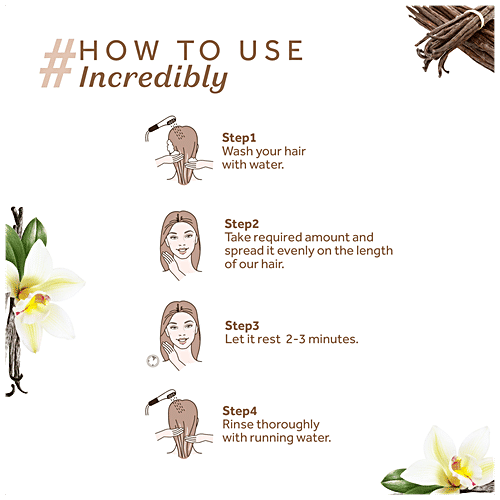 #HOW TO USE Incredibly

Step1
Wash your hair with water.

Step2
Take required amount and spread it evenly on the length of our hair.

Step3
Let it rest 2-3 minutes.

Step4
Rinse thoroughly with running water.