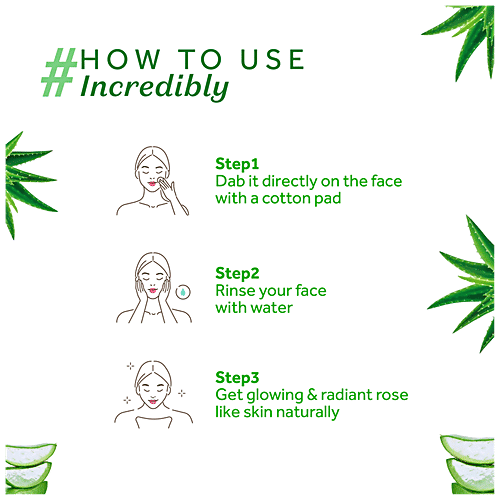 #HOW TO USE
Incredibly

Step1
Dab it directly on the face with a cotton pad

Step2
Rinse your face with water

Step3
Get glowing & radiant rose like skin naturally