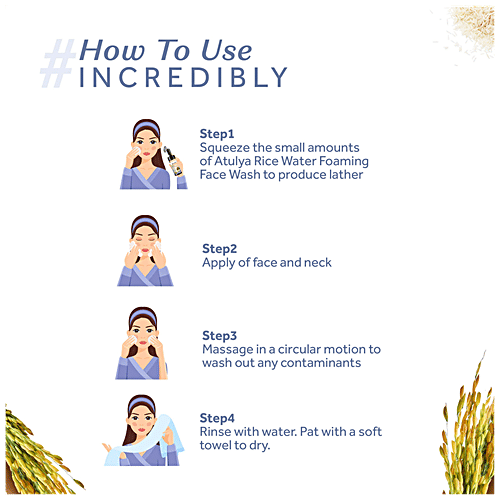 #How To Use INCREDIBLY

Step1
Squeeze the small amounts of Atulya Rice Water Foaming Face Wash to produce lather

Step2
Apply of face and neck

Step3
Massage in a circular motion to wash out any contaminants

Step4
Rinse with water. Pat with a soft towel to dry.