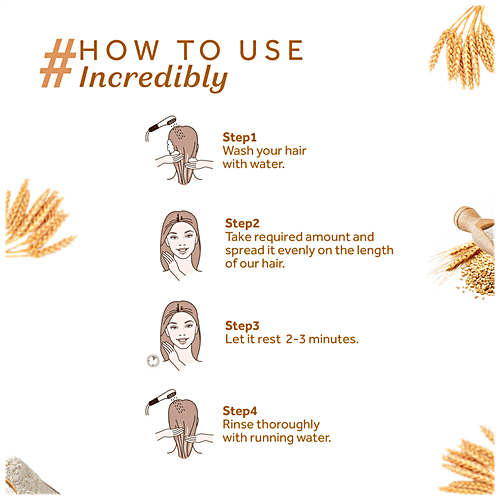 #HOW TO USE
Incredibly

Step1
Wash your hair with water.

Step2
Take required amount and spread it evenly on the length of our hair.

Step3
Let it rest 2-3 minutes.

Step4
Rinse thoroughly with running water.