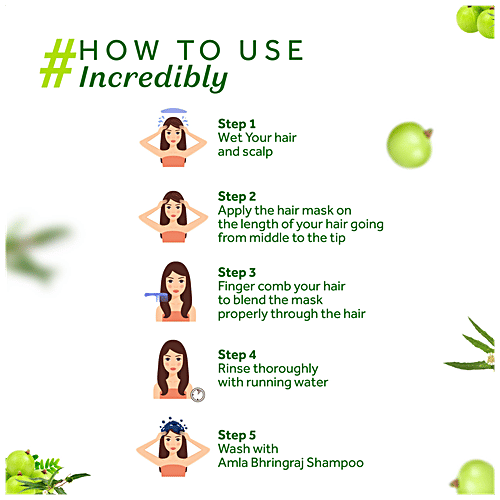 #HOW TO USE
Incredibly

Step 1
Wet Your hair and scalp

Step 2
Apply the hair mask on the length of your hair going from middle to the tip

Step 3
Finger comb your hair to blend the mask properly through the hair

Step 4
Rinse thoroughly with running water

Step 5
Wash with Amla Bhringraj Shampoo