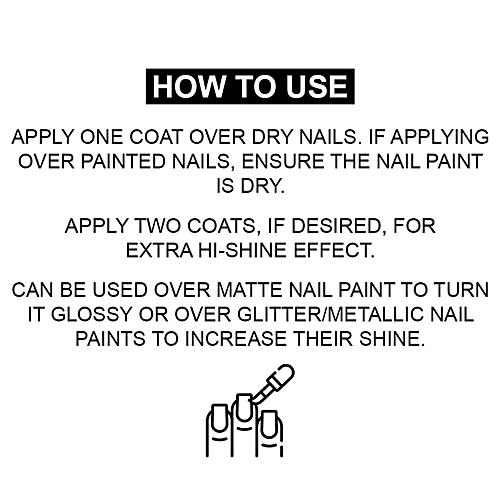 HOW TO USE

APPLY ONE COAT OVER DRY NAILS. IF APPLYING OVER PAINTED NAILS, ENSURE THE NAIL PAINT IS DRY.

APPLY TWO COATS, IF DESIRED, FOR EXTRA HI-SHINE EFFECT.

CAN BE USED OVER MATTE NAIL PAINT TO TURN IT GLOSSY OR OVER GLITTER/METALLIC NAIL PAINTS TO INCREASE THEIR SHINE.