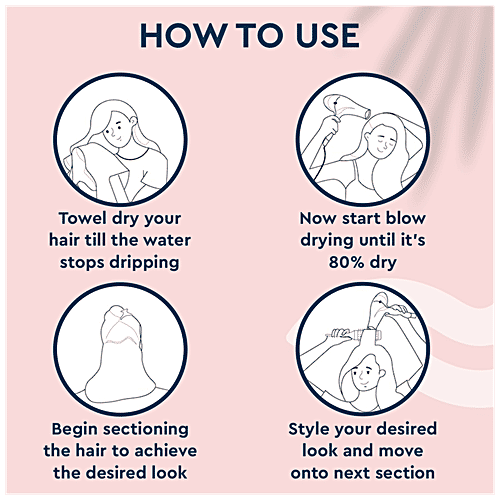 HOW TO USE

Towel dry your hair till the water stops dripping

Now start blow drying until it's 80% dry

Begin sectioning the hair to achieve the desired look

Style your desired look and move onto next section