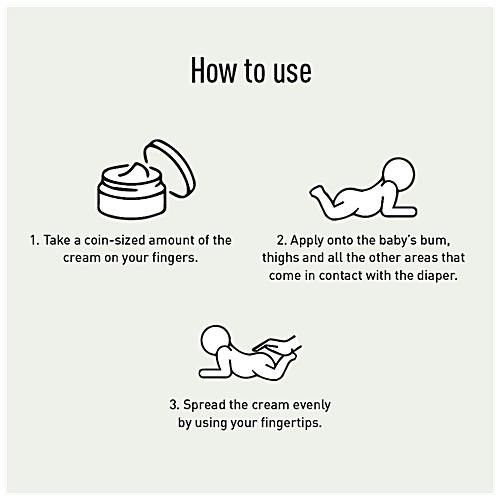 How to use

1. Take a coin-sized amount of the cream on your fingers.

2. Apply onto the baby's bum, thighs and all the other areas that come in contact with the diaper.

3. Spread the cream evenly by using your fingertips.