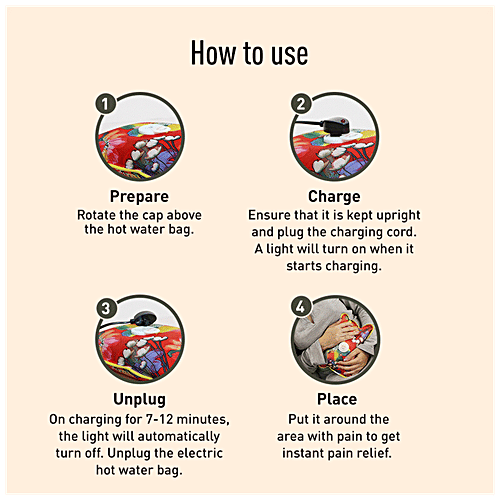 How to use

1

Prepare
Rotate the cap above the hot water bag.

2

Charge
Ensure that it is kept upright and plug the charging cord. A light will turn on when it starts charging.

3

Unplug
On charging for 7-12 minutes, the light will automatically turn off. Unplug the electric hot water bag.

4

Place
Put it around the area with pain to get instant pain relief.