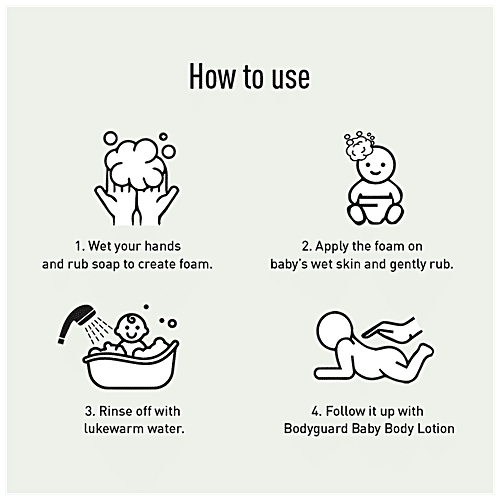 How to use

1. Wet your hands and rub soap to create foam.

2. Apply the foam on baby's wet skin and gently rub.

3. Rinse off with lukewarm water.

4. Follow it up with Bodyguard Baby Body Lotion