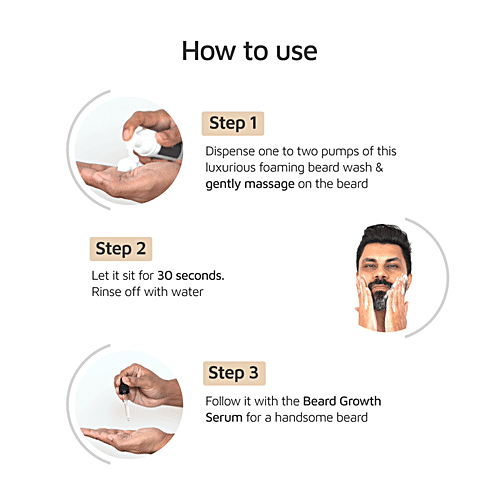 How to use

Step 1

Dispense one to two pumps of this luxurious foaming beard wash & gently massage on the beard

Step 2

Let it sit for 30 seconds. Rinse off with water

Step 3

Follow it with the Beard Growth Serum for a handsome beard