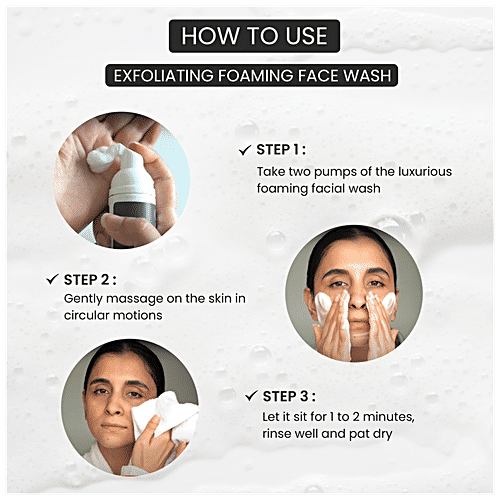 HOW TO USE

EXFOLIATING FOAMING FACE WASH

✓ STEP 1 :
Take two pumps of the luxurious foaming facial wash

✓ STEP 2 :
Gently massage on the skin in circular motions

✓ STEP 3 :
Let it sit for 1 to 2 minutes, rinse well and pat dry