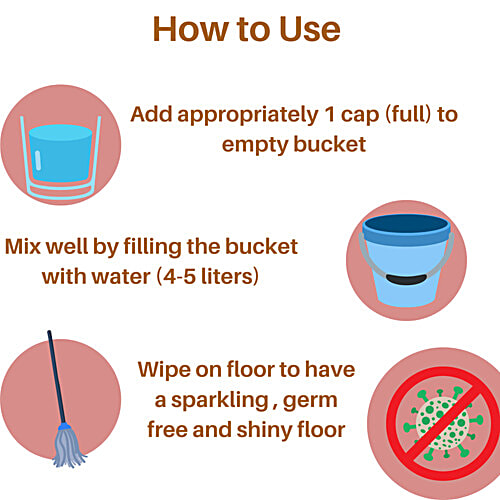 How to Use

Add appropriately 1 cap (full) to empty bucket

Mix well by filling the bucket with water (4-5 liters)

Wipe on floor to have a sparkling , germ free and shiny floor