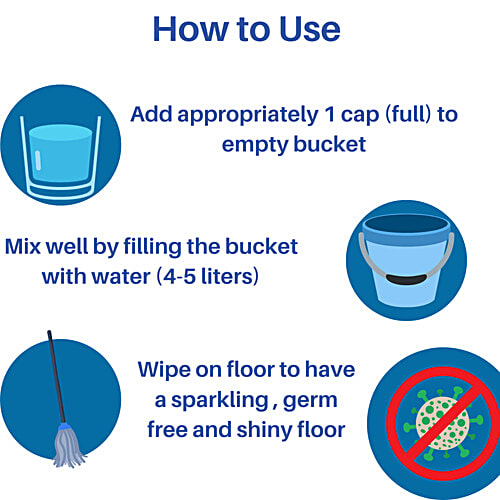 How to Use

Add appropriately 1 cap (full) to empty bucket

Mix well by filling the bucket with water (4-5 liters)

Wipe on floor to have a sparkling , germ free and shiny floor