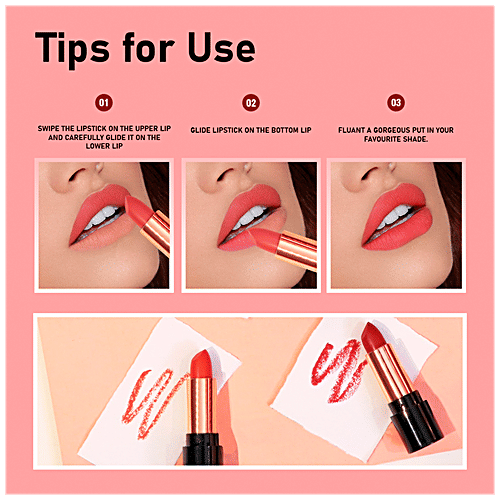 Tips for Use

01

SWIPE THE LIPSTICK ON THE UPPER LIP AND CAREFULLY GLIDE IT ON THE LOWER LIP

02

GLIDE LIPSTICK ON THE BOTTOM LIP

03

FLUANT A GORGEOUS PUT IN YOUR FAVOURITE SHADE.