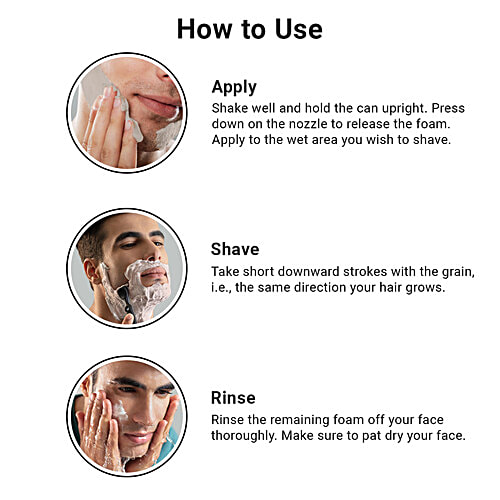 How to Use

Apply
Shake well and hold the can upright. Press down on the nozzle to release the foam. Apply to the wet area you wish to shave.

Shave
Take short downward strokes with the grain, i.e., the same direction your hair grows.

Rinse
Rinse the remaining foam off your face thoroughly. Make sure to pat dry your face.