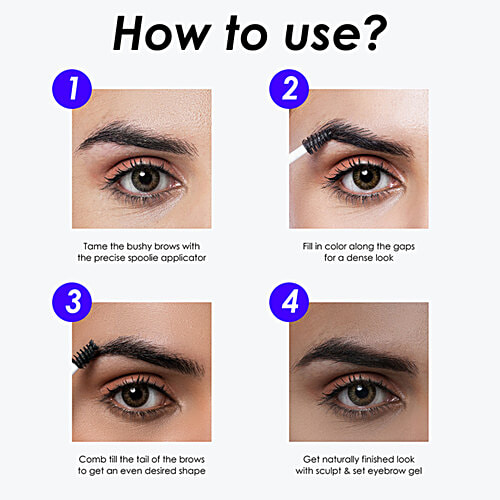 How to use?

1

Tame the bushy brows with the precise spoolie applicator

2

Fill in color along the gaps for a dense look

3

Comb till the tail of the brows to get an even desired shape

4

Get naturally finished look with sculpt & set eyebrow gel