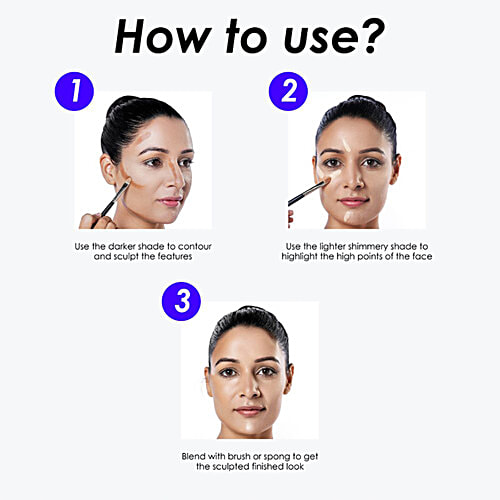 How to use?

1

Use the darker shade to contour and sculpt the features

2

Use the lighter shimmery shade to highlight the high points of the face

3

Blend with brush or spong to get the sculpted finished look