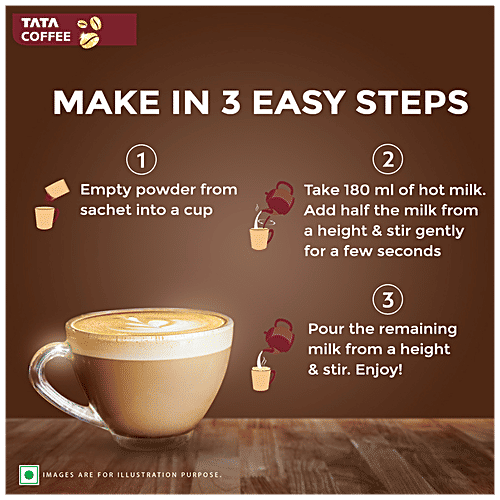 TATA COFFEE

MAKE IN 3 EASY STEPS

1

Empty powder from sachet into a cup

2

Take 180 ml of hot milk. Add half the milk from a height & stir gently for a few seconds

3

Pour the remaining milk from a height & stir. Enjoy!

IMAGES ARE FOR ILLUSTRATION PURPOSE.