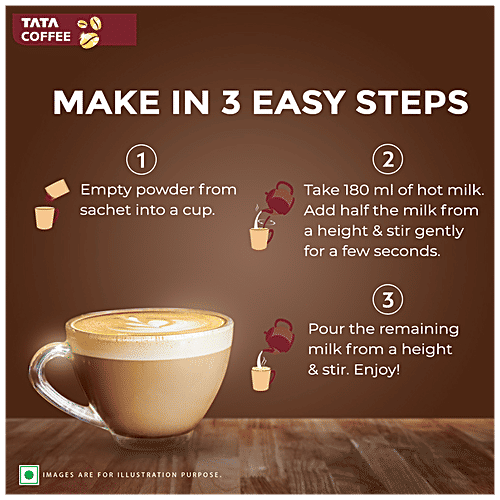 TATA COFFEE

MAKE IN 3 EASY STEPS

1

Empty powder from sachet into a cup.

2

Take 180 ml of hot milk. Add half the milk from a height & stir gently for a few seconds.

3

Pour the remaining milk from a height & stir. Enjoy!

IMAGES ARE FOR ILLUSTRATION PURPOSE.