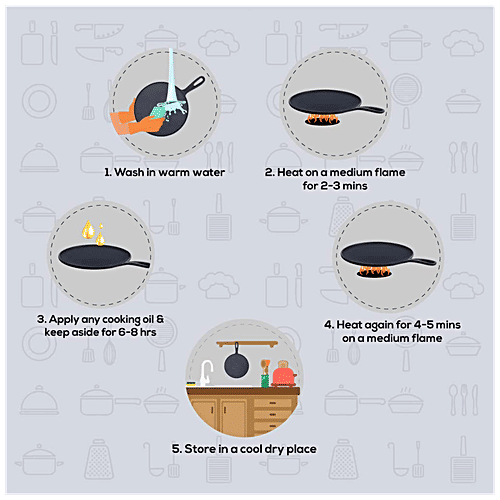 1. Wash in warm water

2. Heat on a medium flame for 2-3 mins

3. Apply any cooking oil & keep aside for 6-8 hrs

4. Heat again for 4-5 mins on a medium flame

5. Store in a cool dry place