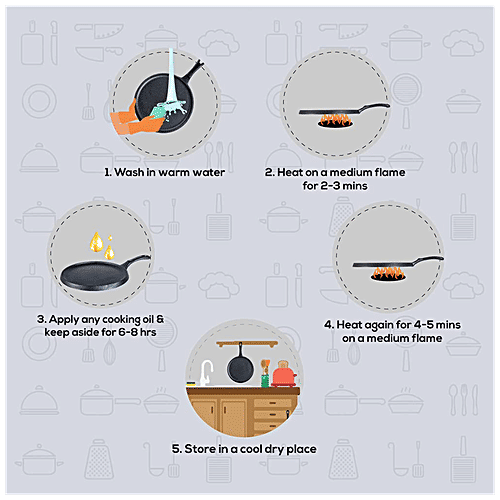 1. Wash in warm water

2. Heat on a medium flame for 2-3 mins

3. Apply any cooking oil & keep aside for 6-8 hrs

4. Heat again for 4-5 mins on a medium flame

5. Store in a cool dry place