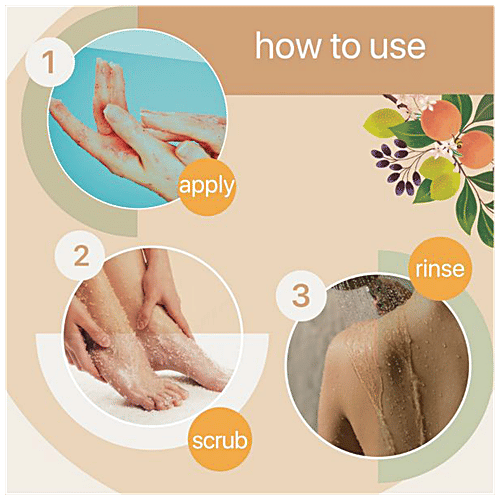 how to use

1

apply

2

scrub

3

rinse