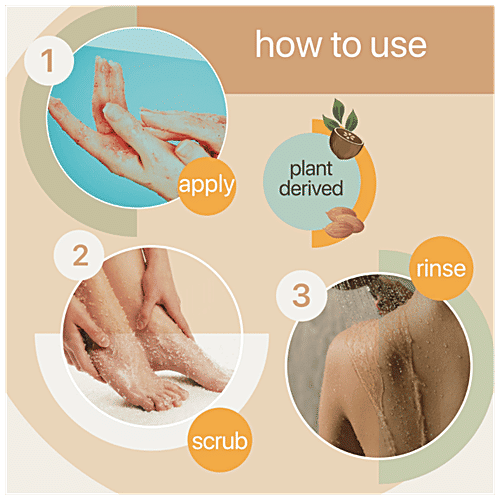 how to use

1

apply

plant derived

2

scrub

3

rinse