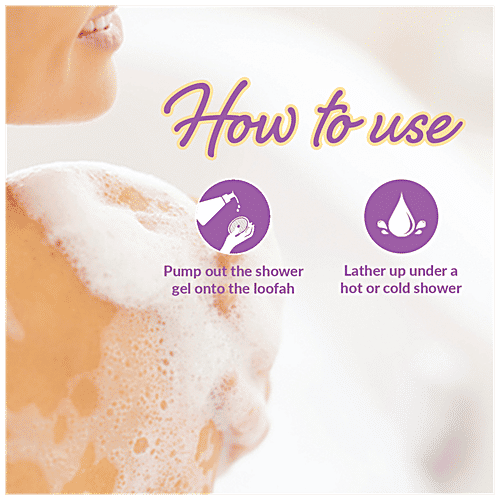 How to use

Pump out the shower gel onto the loofah

Lather up under a hot or cold shower