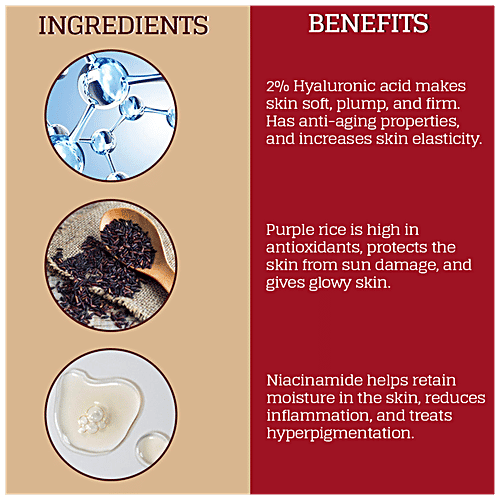 INGREDIENTS

BENEFITS

2% Hyaluronic acid makes skin soft, plump, and firm. Has anti-aging properties, and increases skin elasticity.

Purple rice is high in antioxidants, protects the skin from sun damage, and gives glowy skin.

Niacinamide helps retain moisture in the skin, reduces inflammation, and treats hyperpigmentation.