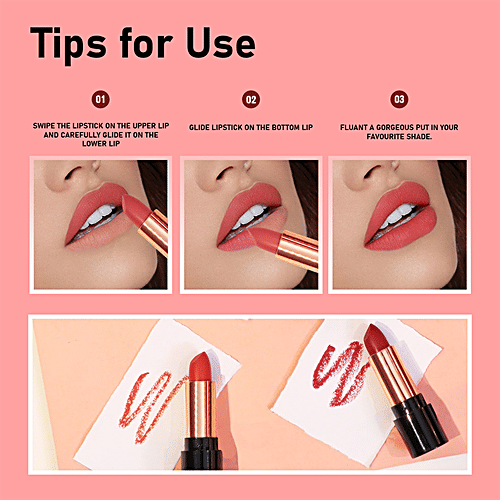 Tips for Use

01

SWIPE THE LIPSTICK ON THE UPPER LIP AND CAREFULLY GLIDE IT ON THE LOWER LIP

02

GLIDE LIPSTICK ON THE BOTTOM LIP

03

FLUANT A GORGEOUS PUT IN YOUR FAVOURITE SHADE.