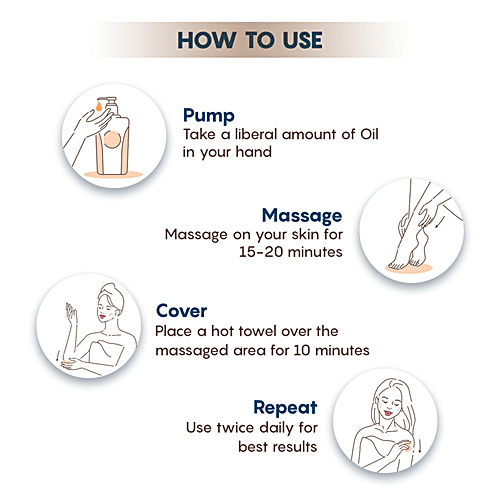 HOW TO USE

Pump
Take a liberal amount of Oil in your hand

Massage
Massage on your skin for 15-20 minutes

Cover
Place a hot towel over the massaged area for 10 minutes

Repeat
Use twice daily for best results