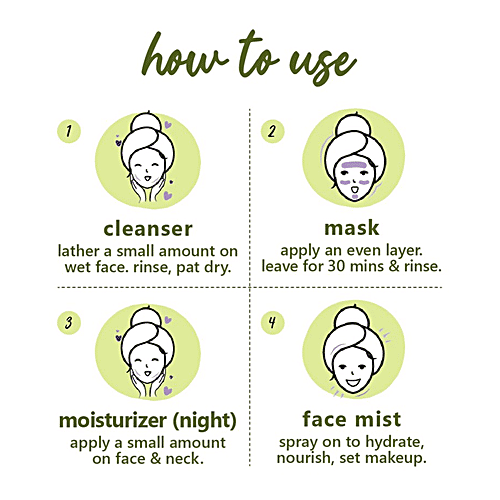 how to use

1

cleanser
lather a small amount on wet face. rinse, pat dry.

2

mask
apply an even layer. leave for 30 mins & rinse.

3

moisturizer (night)
apply a small amount on face & neck.

4

face mist
spray on to hydrate, nourish, set makeup.